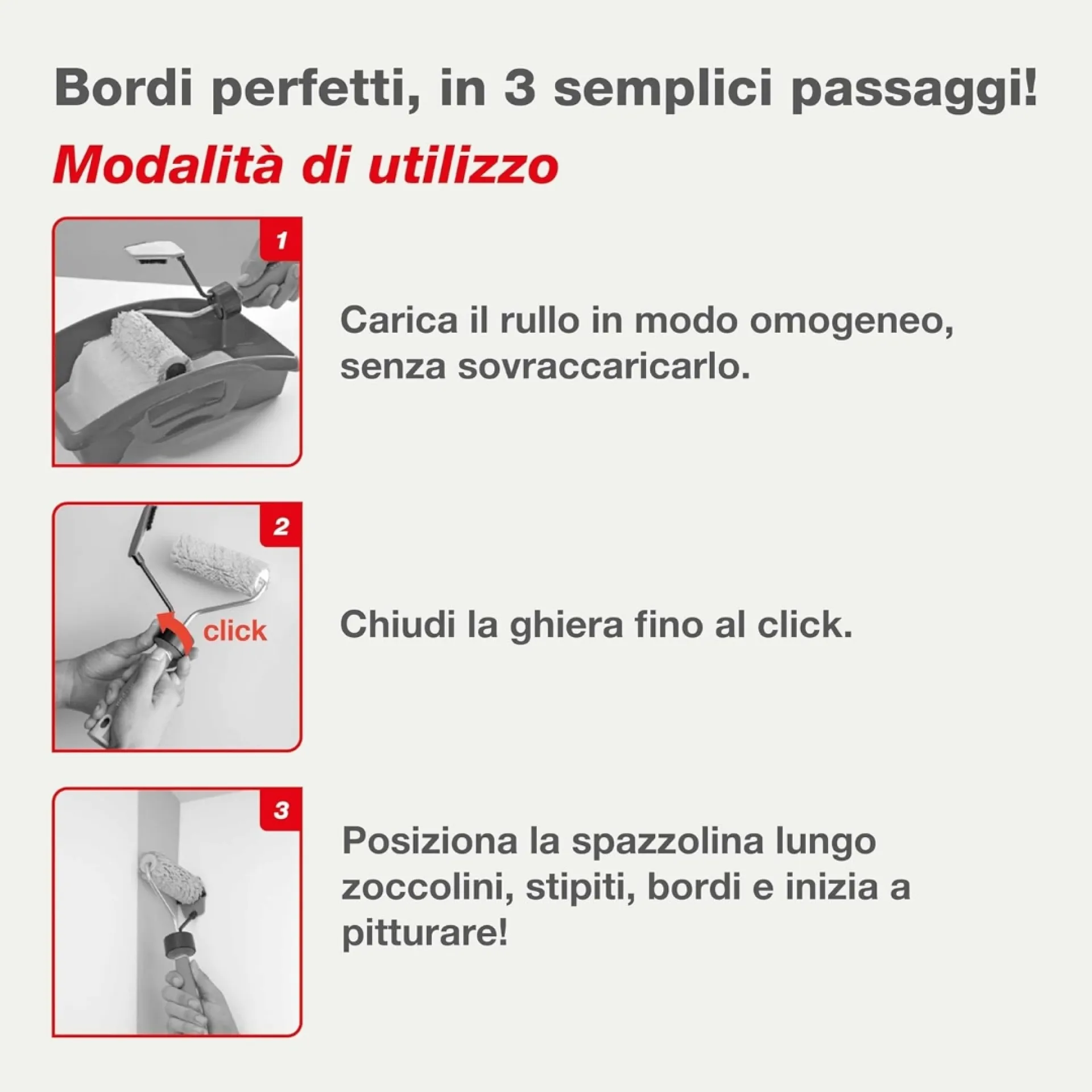 Bordi perfetti, in 3 semplici passaggi!

Modalità di utilizzo

1

Carica il rullo in modo omogeneo, senza sovraccaricarlo.

2

click

Chiudi la ghiera fino al click.

3

Posiziona la spazzolina lungo zoccolini, stipiti, bordi e inizia a pitturare!